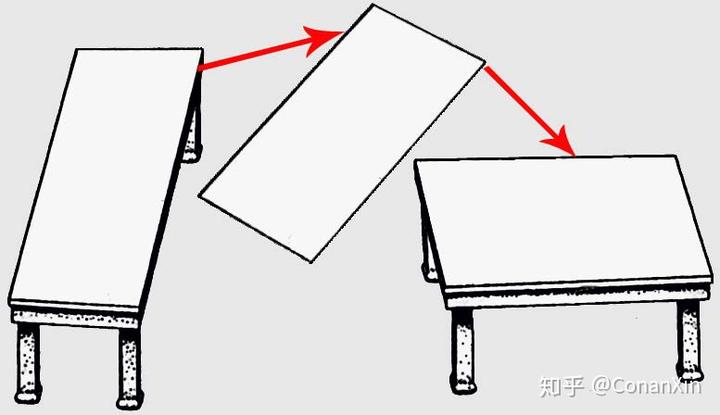 知乎 @ConanXin