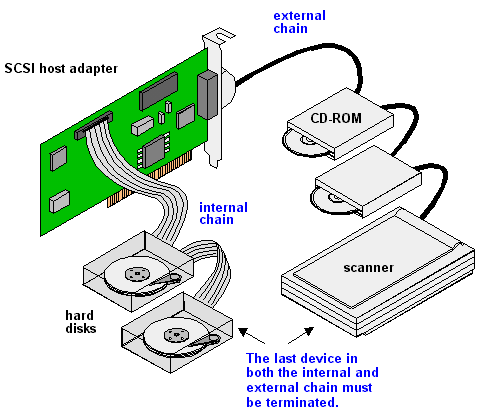 external chain

SCSI host adapter

CD-ROM

internal chain

scanner

hard disks

The last device in both the internal and external chain must be terminated.